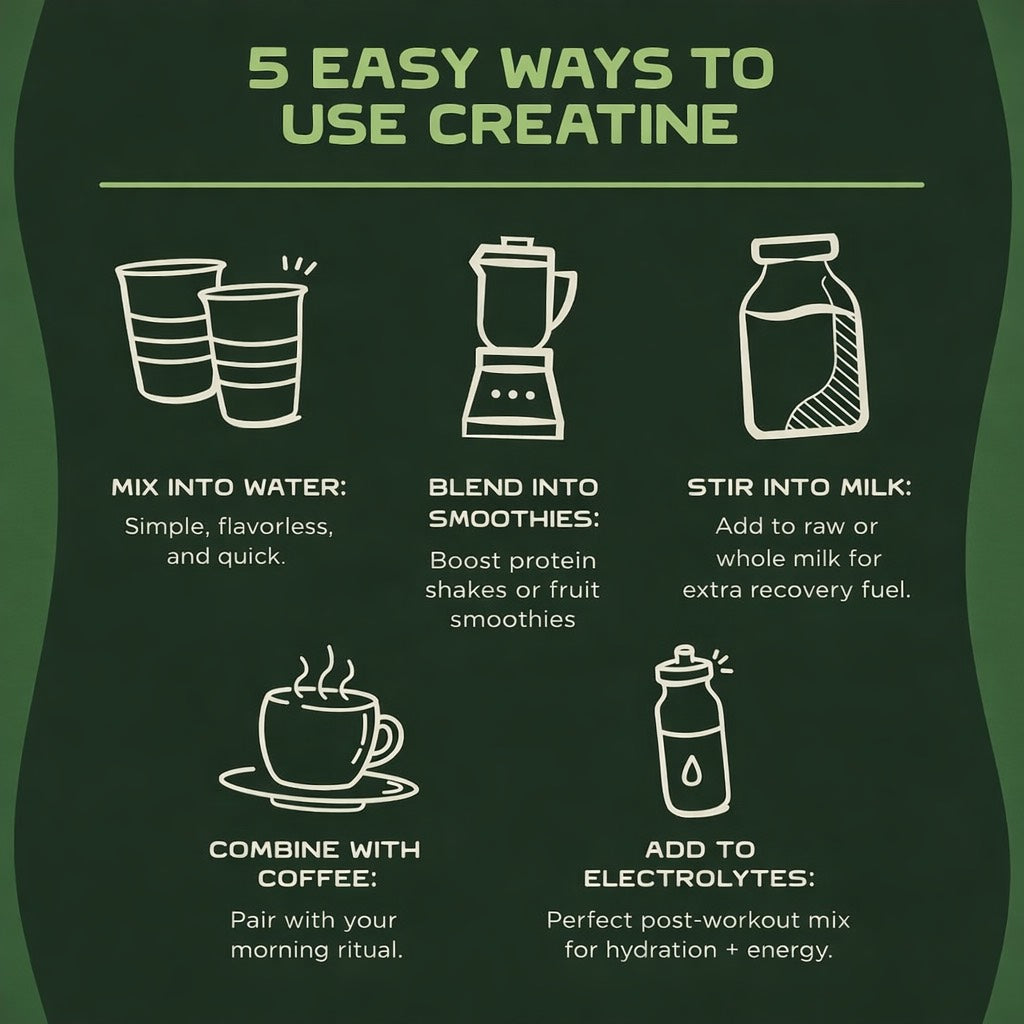 5 EASY WAYS TO USE CREATINE

MIX INTO WATER:
Simple, flavorless, and quick.

BLEND INTO SMOOTHIES:
Boost protein shakes or fruit smoothies

STIR INTO MILK:
Add to raw or whole milk for extra recovery fuel.

COMBINE WITH COFFEE:
Pair with your morning ritual.

ADD TO ELECTROLYTES:
Perfect post-workout mix for hydration + energy.